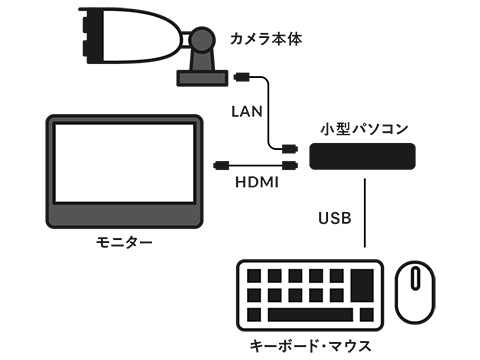 カメラ本体

LAN

小型パソコン

HDMI

USB

モニター

キーボード・マウス