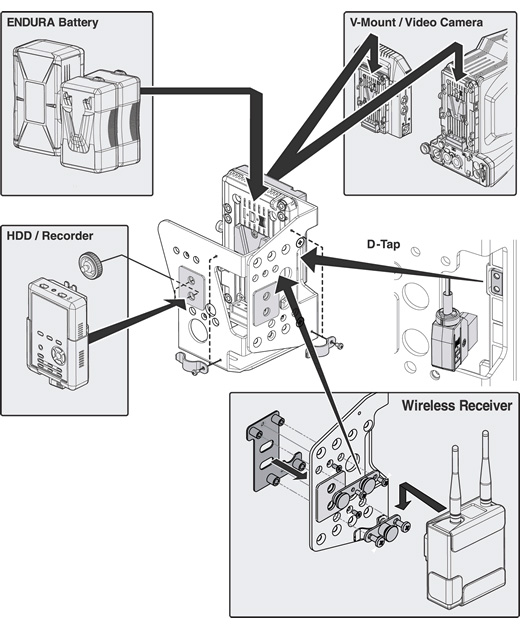 ENDURA Battery

V-Mount / Video Camera

HDD / Recorder

D-Tap

Wireless Receiver