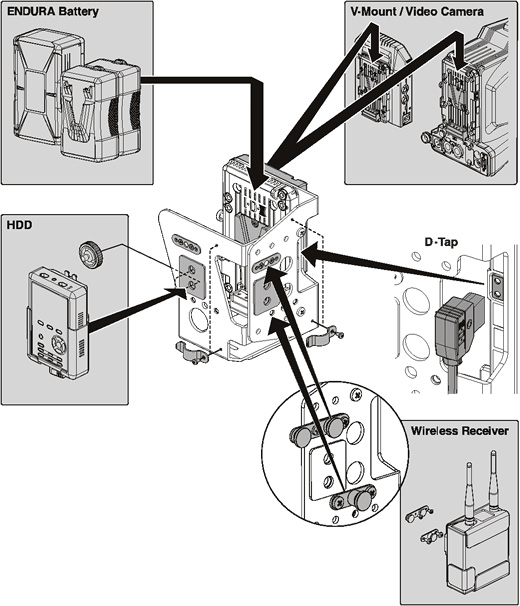 ENDURA Battery

V-Mount / Video Camera

HDD

D-Tap

Wireless Receiver