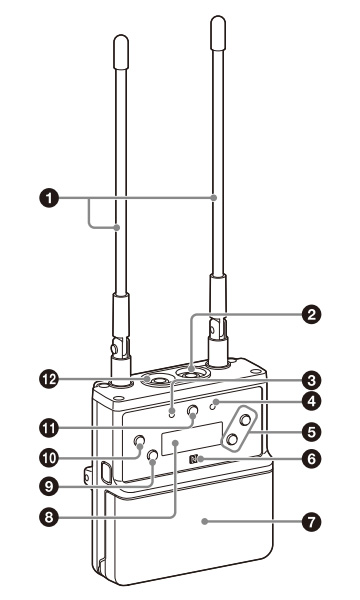 1
2
12
3
4
11
5
10
6
9
8
7