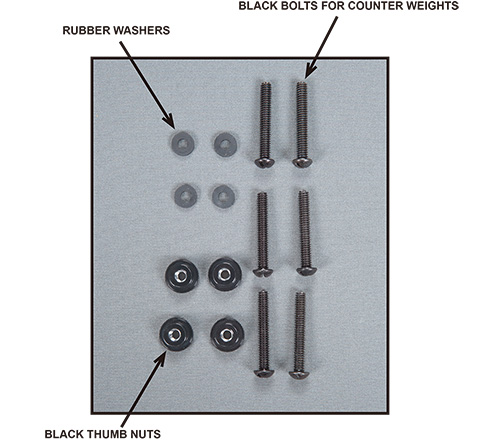 BLACK BOLTS FOR COUNTER WEIGHTS

RUBBER WASHERS

BLACK THUMB NUTS