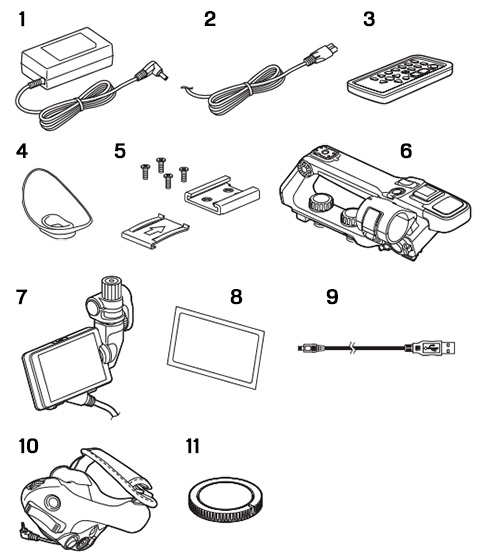 1

2

3

4

5

6

7

8

9

10

11