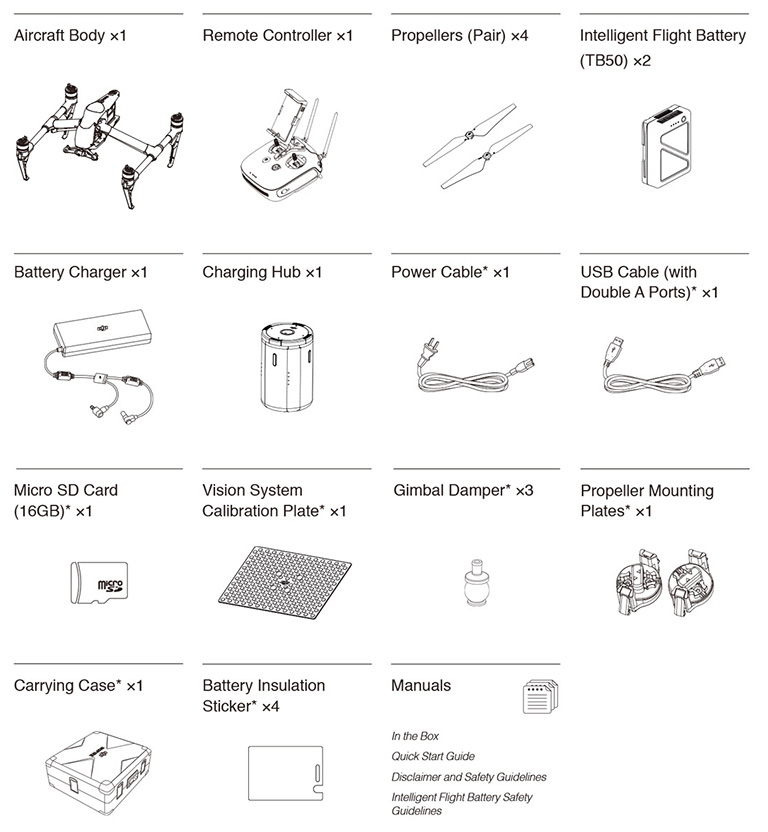 Aircraft Body ×1

Remote Controller ×1

Propellers (Pair) ×4

Intelligent Flight Battery (TB50) ×2

Battery Charger ×1

Charging Hub ×1

Power Cable* ×1

USB Cable (with Double A Ports)* ×1

Micro SD Card (16GB)* ×1

micro SD

Vision System Calibration Plate* ×1

Gimbal Damper* ×3

Propeller Mounting Plates* ×1

Carrying Case* ×1

Battery Insulation Sticker* ×4

Manuals

In the Box

Quick Start Guide

Disclaimer and Safety Guidelines

Intelligent Flight Battery Safety Guidelines