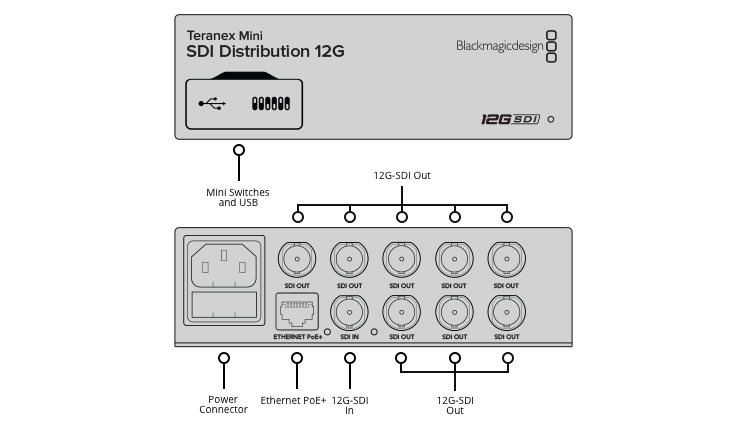 Teranex Mini
SDI Distribution 12G

Blackmagicdesign

12G SDI

Mini Switches and USB

12G-SDI Out

SDI OUT
SDI OUT
SDI OUT
SDI OUT
SDI OUT

ETHERNET PoE+
SDI IN
SDI OUT
SDI OUT
SDI OUT

Power Connector
Ethernet PoE+
12G-SDI In
12G-SDI Out