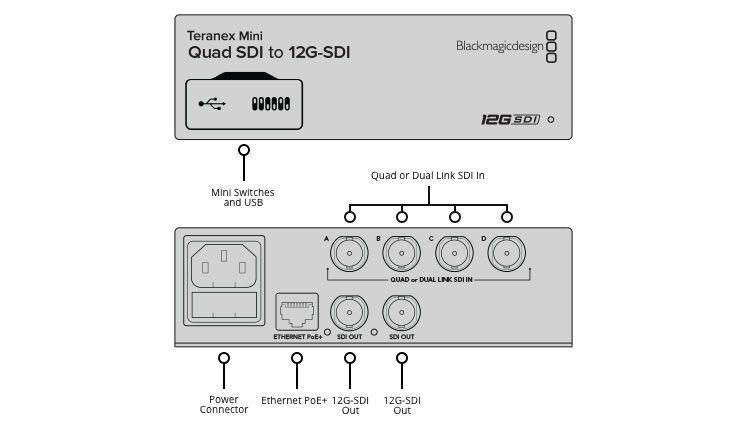 Teranex Mini
Quad SDI to 12G-SDI

Blackmagicdesign

12G SDI

Mini Switches and USB

Quad or Dual Link SDI In

A B C D

QUAD or DUAL LINK SDI IN

ETHERNET PoE+ SDI OUT SDI OUT

Power Connector

Ethernet PoE+

12G-SDI Out

12G-SDI Out