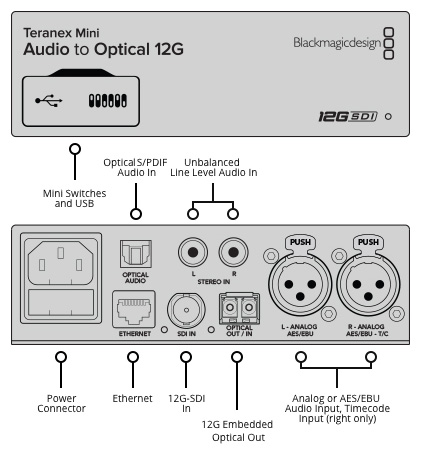 Teranex Mini
Audio to Optical 12G

Blackmagicdesign

12G SDI

Mini Switches and USB

Optical S/PDIF Audio In

Unbalanced Line Level Audio In

OPTICAL AUDIO

L R
STEREO IN

PUSH

PUSH

ETHERNET

SDI IN

OPTICAL OUT / IN

L - ANALOG AES/EBU

R - ANALOG AES/EBU - T/C

Power Connector

Ethernet

12G-SDI In

12G Embedded Optical Out

Analog or AES/EBU Audio Input, Timecode Input (right only)