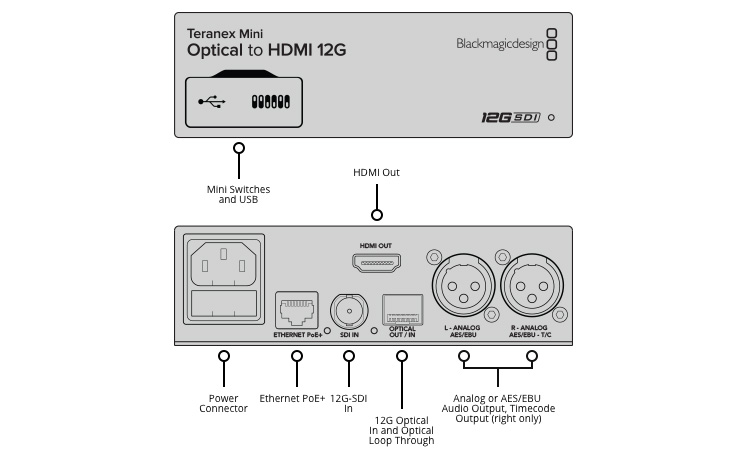 Teranex Mini
Optical to HDMI 12G

Blackmagicdesign

12G SDI

Mini Switches and USB

HDMI Out

HDMI OUT

ETHERNET PoE+

SDI IN

OPTICAL OUT / IN

L - ANALOG AES/EBU

R - ANALOG AES/EBU - T/C

Power Connector

Ethernet PoE+

12G-SDI In

12G Optical In and Optical Loop Through

Analog or AES/EBU Audio Output, Timecode Output (right only)