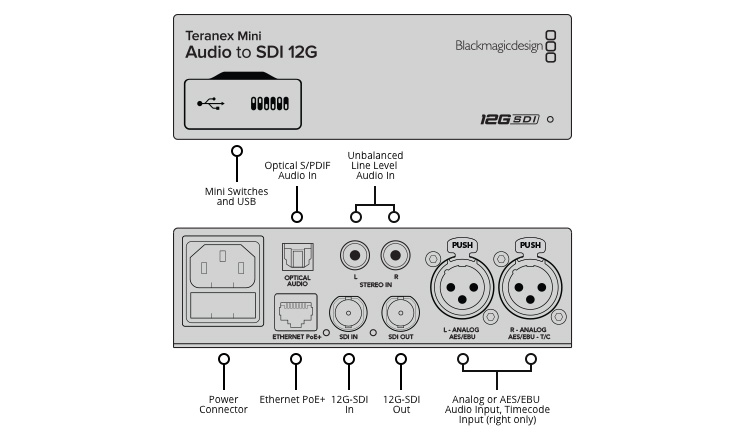 Teranex Mini
Audio to SDI 12G

Blackmagicdesign

12G SDI

Mini Switches and USB

Optical S/PDIF Audio In

Unbalanced Line Level Audio In

OPTICAL AUDIO

L R
STEREO IN

PUSH

PUSH

ETHERNET PoE+

SDI IN

SDI OUT

L - ANALOG AES/EBU

R - ANALOG AES/EBU - T/C

Power Connector

Ethernet PoE+

12G-SDI In

12G-SDI Out

Analog or AES/EBU Audio Input, Timecode Input (right only)