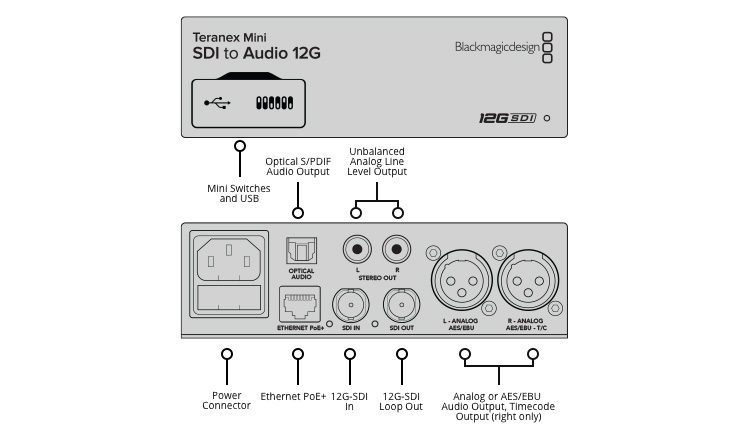 Teranex Mini
SDI to Audio 12G

Blackmagicdesign

12G SDI

Mini Switches and USB

Optical S/PDIF Audio Output

Unbalanced Analog Line Level Output

OPTICAL AUDIO

L R
STEREO OUT

ETHERNET PoE+

SDI IN

SDI OUT

L - ANALOG AES/EBU

R - ANALOG AES/EBU - T/C

Power Connector

Ethernet PoE+

12G-SDI In

12G-SDI Loop Out

Analog or AES/EBU Audio Output, Timecode Output (right only)