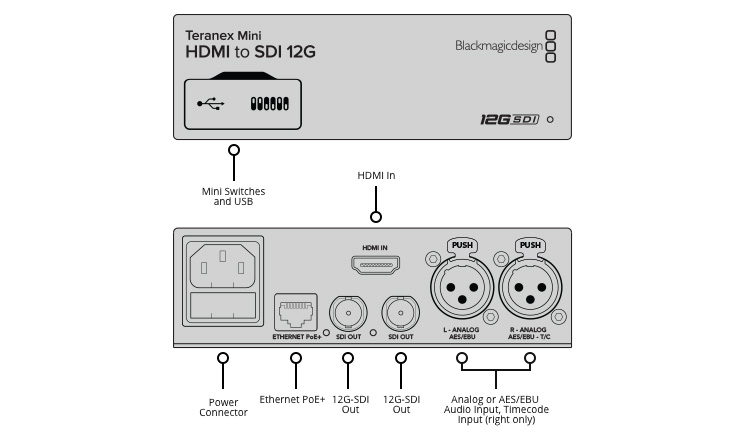 Teranex Mini
HDMI to SDI 12G

Blackmagicdesign

12G SDI

Mini Switches and USB

HDMI In

HDMI IN

PUSH

PUSH

ETHERNET PoE+

SDI OUT

SDI OUT

L - ANALOG AES/EBU

R - ANALOG AES/EBU - T/C

Power Connector

Ethernet PoE+

12G-SDI Out

12G-SDI Out

Analog or AES/EBU Audio Input, Timecode Input (right only)