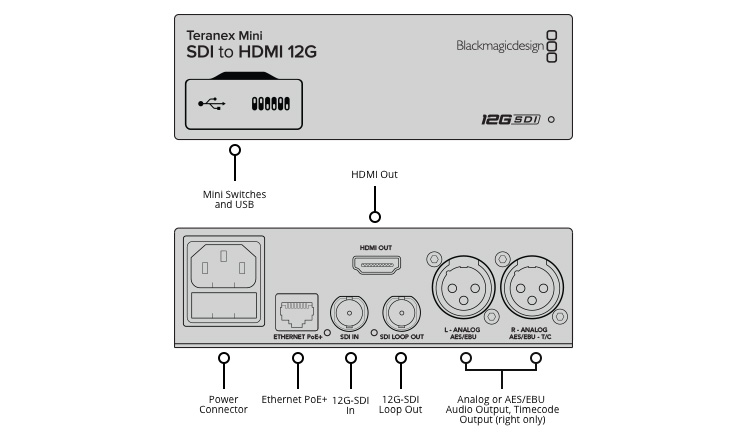 Teranex Mini
SDI to HDMI 12G

Blackmagicdesign

12G SDI

Mini Switches and USB

HDMI Out

HDMI OUT

ETHERNET PoE+

SDI IN

SDI LOOP OUT

L - ANALOG AES/EBU

R - ANALOG AES/EBU - T/C

Power Connector

Ethernet PoE+

12G-SDI In

12G-SDI Loop Out

Analog or AES/EBU Audio Output, Timecode Output (right only)