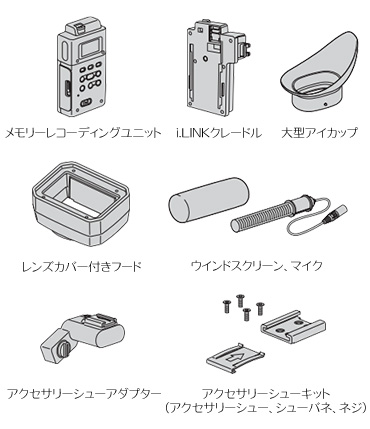 メモリーレコーディングユニット

i.LINKクレードル

大型アイカップ

レンズカバー付きフード

ウインドスクリーン、マイク

アクセサリーシューアダプター

アクセサリーシューキット
（アクセサリーシュー、シューバネ、ネジ）