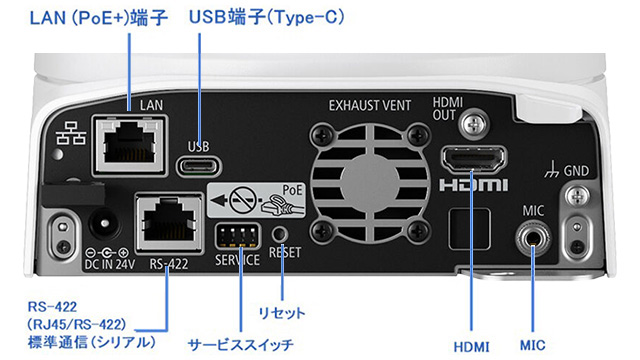 LAN (PoE+)端子
USB端子(Type-C)

LAN
USB
EXHAUST VENT
HDMI OUT
HDMI
GND
PoE
MIC
DC IN 24V
RS-422
SERVICE
RESET

RS-422
(RJ45/RS-422)
標準通信(シリアル)
サービススイッチ
リセット
HDMI
MIC