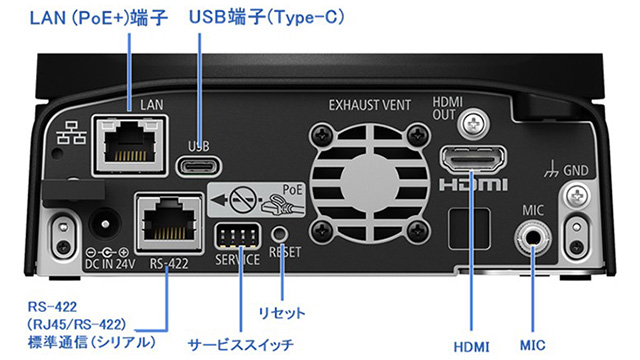 LAN (PoE+)端子
USB端子(Type-C)

LAN
USB
EXHAUST VENT
HDMI OUT
HDMI
GND
PoE
MIC
DC IN 24V
RS-422
SERVICE
RESET

RS-422
(RJ45/RS-422)
標準通信(シリアル)

サービススイッチ

リセット

HDMI

MIC