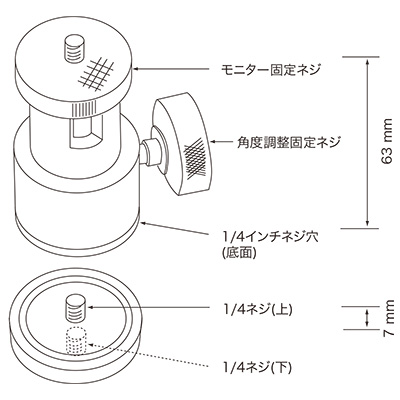 モニター固定ネジ

角度調整固定ネジ

63 mm

1/4インチネジ穴
(底面)

1/4ネジ(上)

7 mm

1/4ネジ(下)