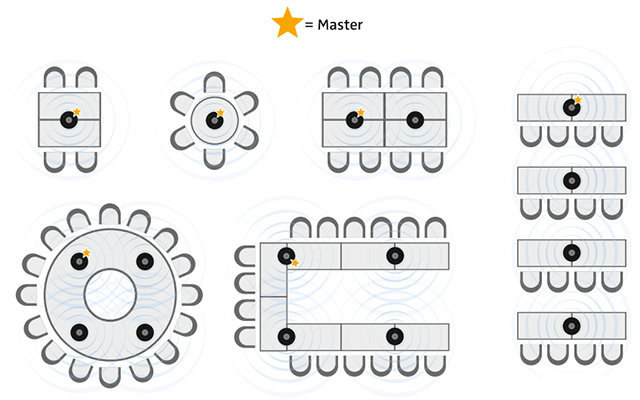 = Master