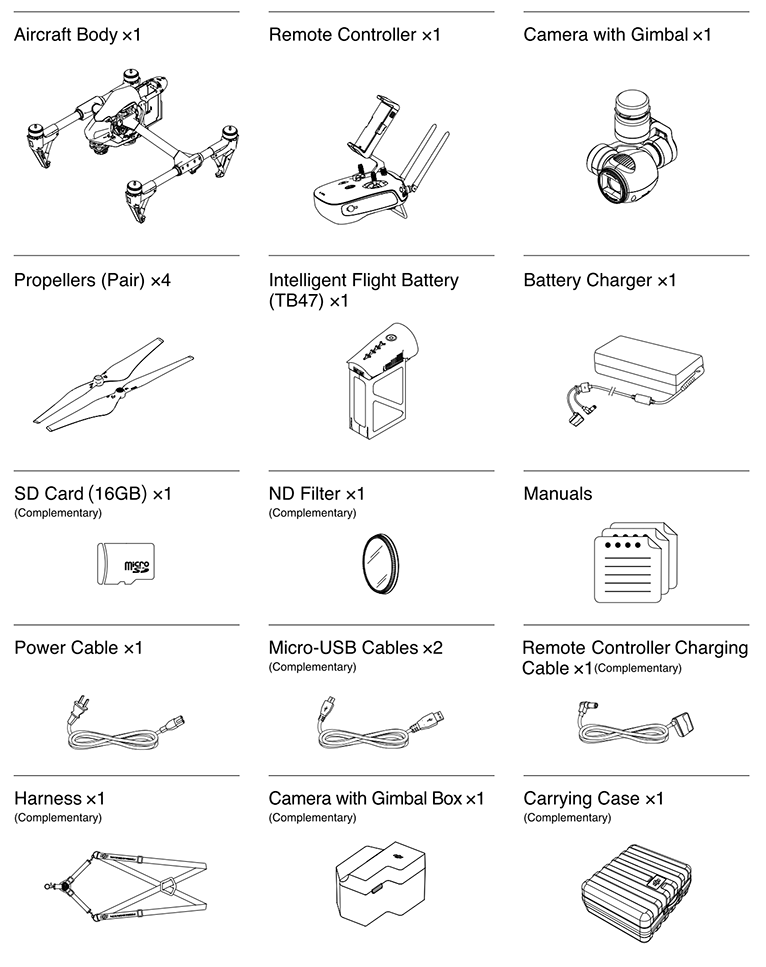 Aircraft Body ×1

Remote Controller ×1

Camera with Gimbal ×1

Propellers (Pair) ×4

Intelligent Flight Battery (TB47) ×1

Battery Charger ×1

SD Card (16GB) ×1
(Complementary)

micro SD

ND Filter ×1
(Complementary)

Manuals

Power Cable ×1

Micro-USB Cables ×2
(Complementary)

Remote Controller Charging Cable ×1 (Complementary)

Harness ×1
(Complementary)

Camera with Gimbal Box ×1
(Complementary)

Carrying Case ×1
(Complementary)