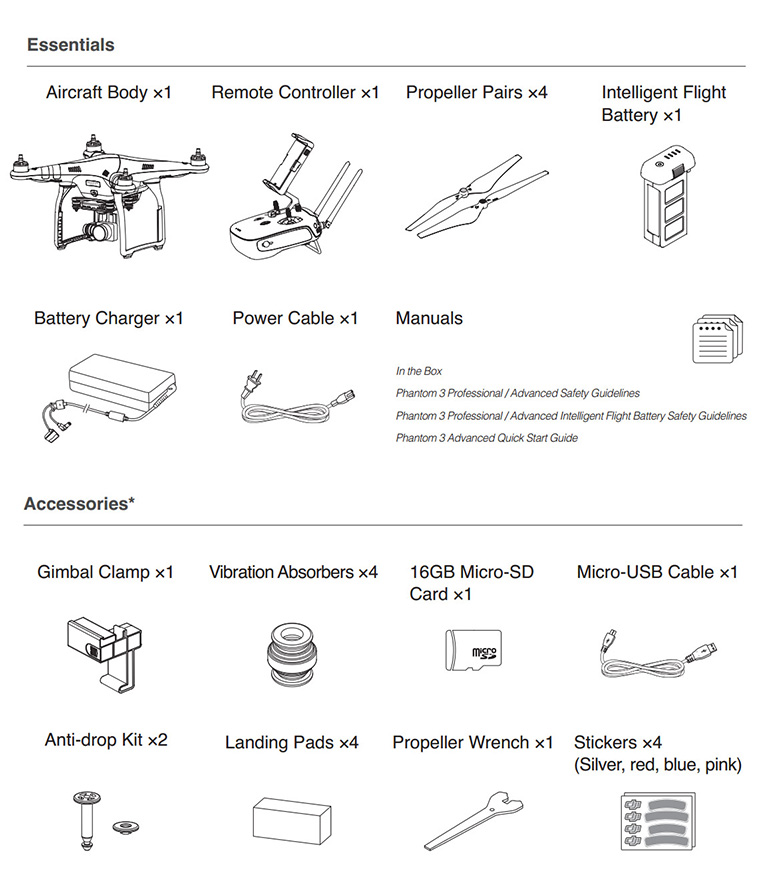 Essentials

Aircraft Body ×1

Remote Controller ×1

Propeller Pairs ×4

Intelligent Flight Battery ×1

Battery Charger ×1

Power Cable ×1

Manuals

In the Box

Phantom 3 Professional / Advanced Safety Guidelines

Phantom 3 Professional / Advanced Intelligent Flight Battery Safety Guidelines

Phantom 3 Advanced Quick Start Guide

Accessories*

Gimbal Clamp ×1

Vibration Absorbers ×4

16GB Micro-SD Card ×1

micro

Micro-USB Cable ×1

Anti-drop Kit ×2

Landing Pads ×4

Propeller Wrench ×1

Stickers ×4 (Silver, red, blue, pink)